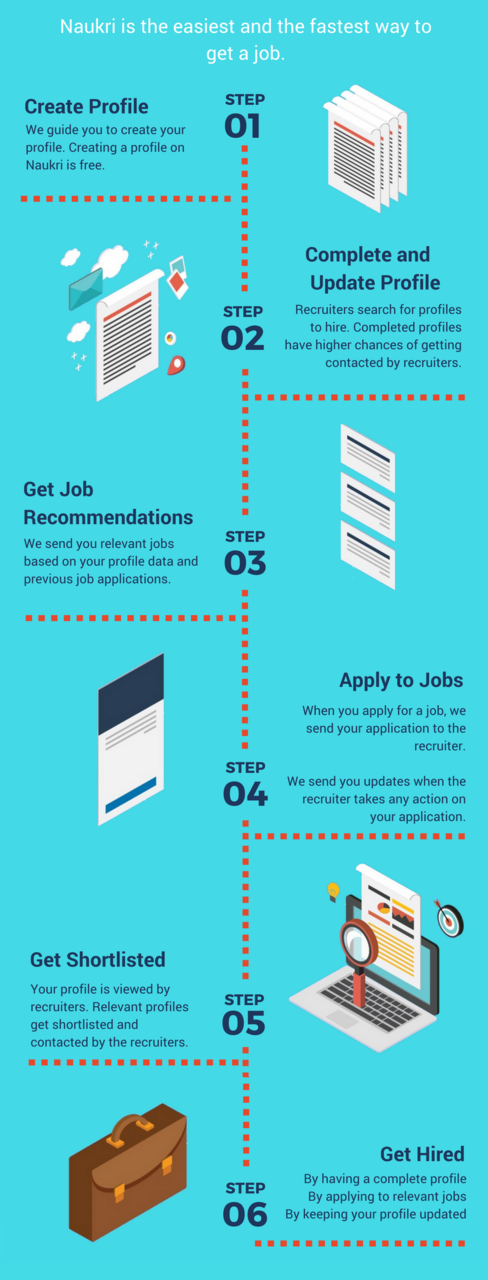 Naukri is the easiest and the fastest way to get a job.

Create Profile
We guide you to create your profile. Creating a profile on Naukri is free.

STEP
01

Complete and Update Profile
Recruiters search for profiles to hire. Completed profiles have higher chances of getting contacted by recruiters.

STEP
02

Get Job Recommendations
We send you relevant jobs based on your profile data and previous job applications.

STEP
03

Apply to Jobs
When you apply for a job, we send your application to the recruiter.

We send you updates when the recruiter takes any action on your application.

STEP
04

Get Shortlisted
Your profile is viewed by recruiters. Relevant profiles get shortlisted and contacted by the recruiters.

STEP
05

Get Hired
By having a complete profile
By applying to relevant jobs
By keeping your profile updated

STEP
06